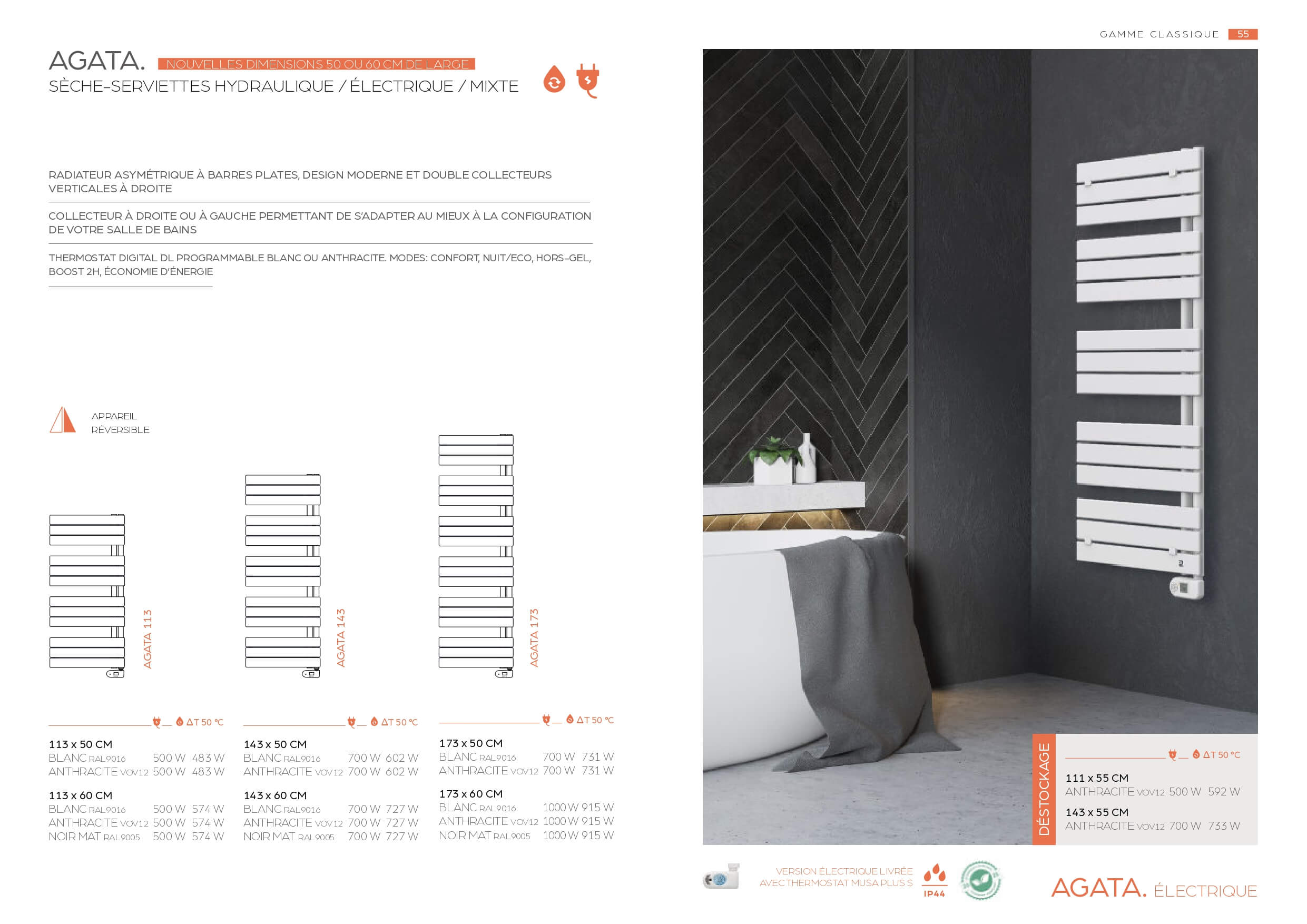 GAMME CLASSIQUE 55

AGATA. NOUVELLES DIMENSIONS 50 OU 60 CM DE LARGE
SÈCHE-SERVIETTES HYDRAULIQUE / ÉLECTRIQUE / MIXTE

RADIATEUR ASYMÉTRIQUE À BARRES PLATES, DESIGN MODERNE ET DOUBLE COLLECTEURS VERTICALES À DROITE

COLLECTEUR À DROITE OU À GAUCHE PERMETTANT DE S'ADAPTER AU MIEUX À LA CONFIGURATION DE VOTRE SALLE DE BAINS

THERMOSTAT DIGITAL DL PROGRAMMABLE BLANC OU ANTHRACITE. MODES: CONFORT, NUIT/ECO, HORS-GEL, BOOST 2H, ÉCONOMIE D'ÉNERGIE

APPAREIL RÉVERSIBLE

AGATA 113

AGATA 143

AGATA 173

ΔT 50 °C

113 x 50 CM
BLANC RAL9016 500 W 483 W
ANTHRACITE VOV12 500 W 483 W

113 x 60 CM
BLANC RAL9016 500 W 574 W
ANTHRACITE VOV12 500 W 574 W
NOIR MAT RAL9005 500 W 574 W

ΔT 50 °C

143 x 50 CM
BLANC RAL9016 700 W 602 W
ANTHRACITE VOV12 700 W 602 W

143 x 60 CM
BLANC RAL9016 700 W 727 W
ANTHRACITE VOV12 700 W 727 W
NOIR MAT RAL9005 700 W 727 W

ΔT 50 °C

173 x 50 CM
BLANC RAL9016 700 W 731 W
ANTHRACITE VOV12 700 W 731 W

173 x 60 CM
BLANC RAL9016 1000 W 915 W
ANTHRACITE VOV12 1000 W 915 W
NOIR MAT RAL9005 1000 W 915 W

DÉSTOCKAGE

ΔT 50 °C

111 x 55 CM
ANTHRACITE VOV12 500 W 592 W

143 x 55 CM
ANTHRACITE VOV12 700 W 733 W

VERSION ÉLECTRIQUE LIVRÉE AVEC THERMOSTAT MUSA PLUS S

IP44

AGATA. ÉLECTRIQUE